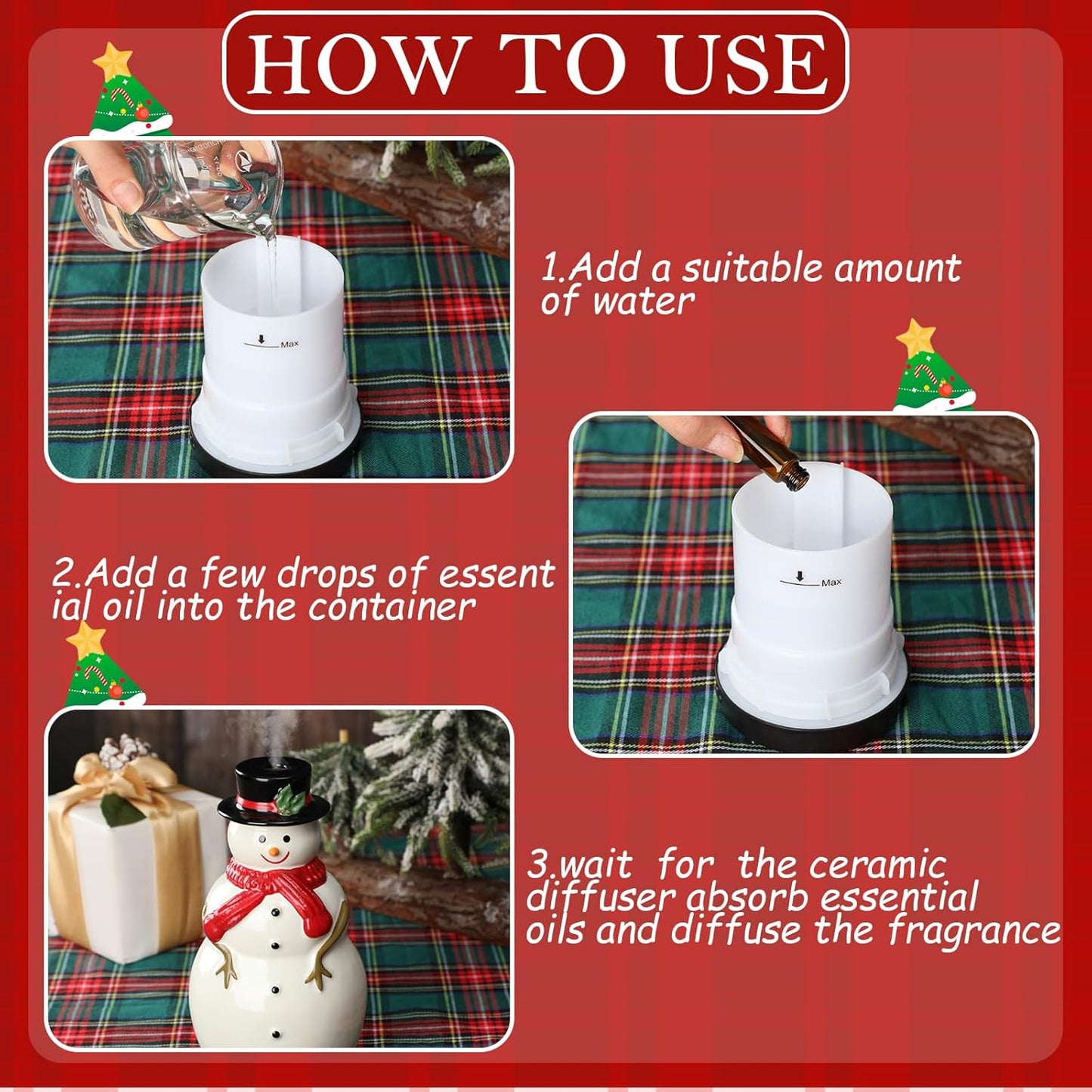 HOW TO USE

Max

1.Add a suitable amount of water

2.Add a few drops of essent ial oil into the container

Max

3.wait for the ceramic diffuser absorb essential oils and diffuse the fragrance