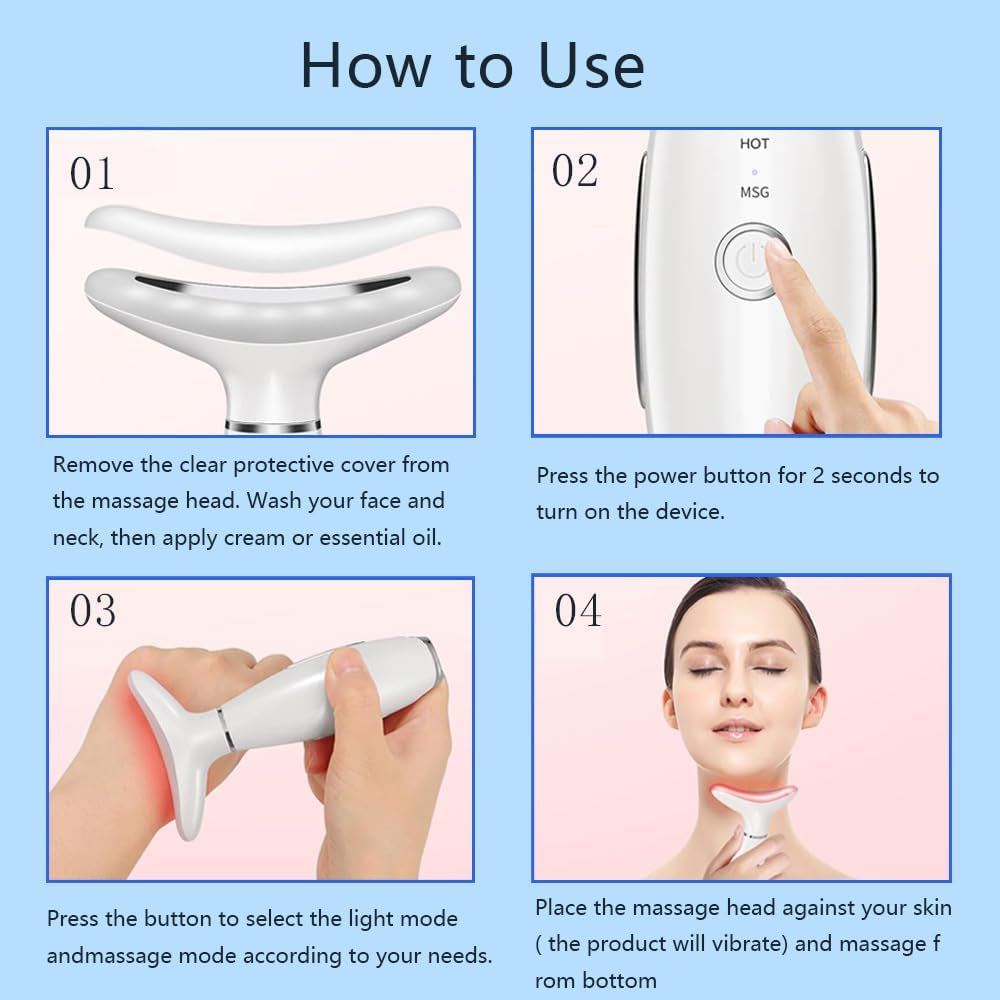 How to Use

01

Remove the clear protective cover from the massage head. Wash your face and neck, then apply cream or essential oil.

02

HOT

MSG

Press the power button for 2 seconds to turn on the device.

03

Press the button to select the light mode andmassage mode according to your needs.

04

Place the massage head against your skin ( the product will vibrate) and massage f rom bottom